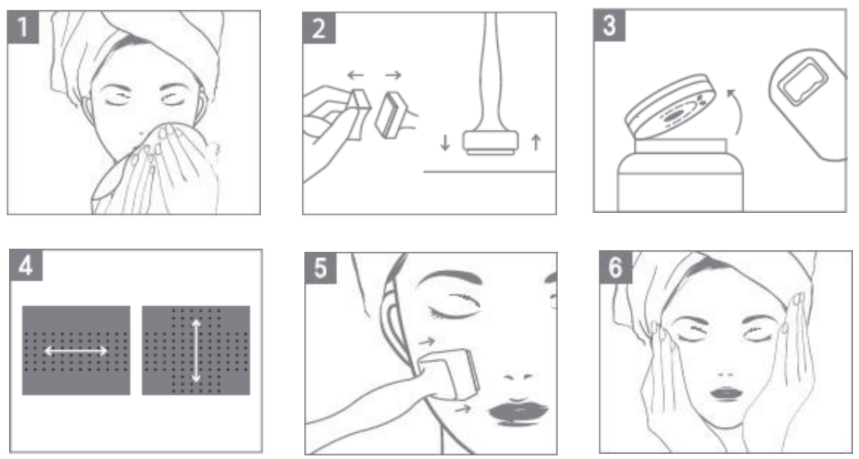 1

2

3

4

5

6